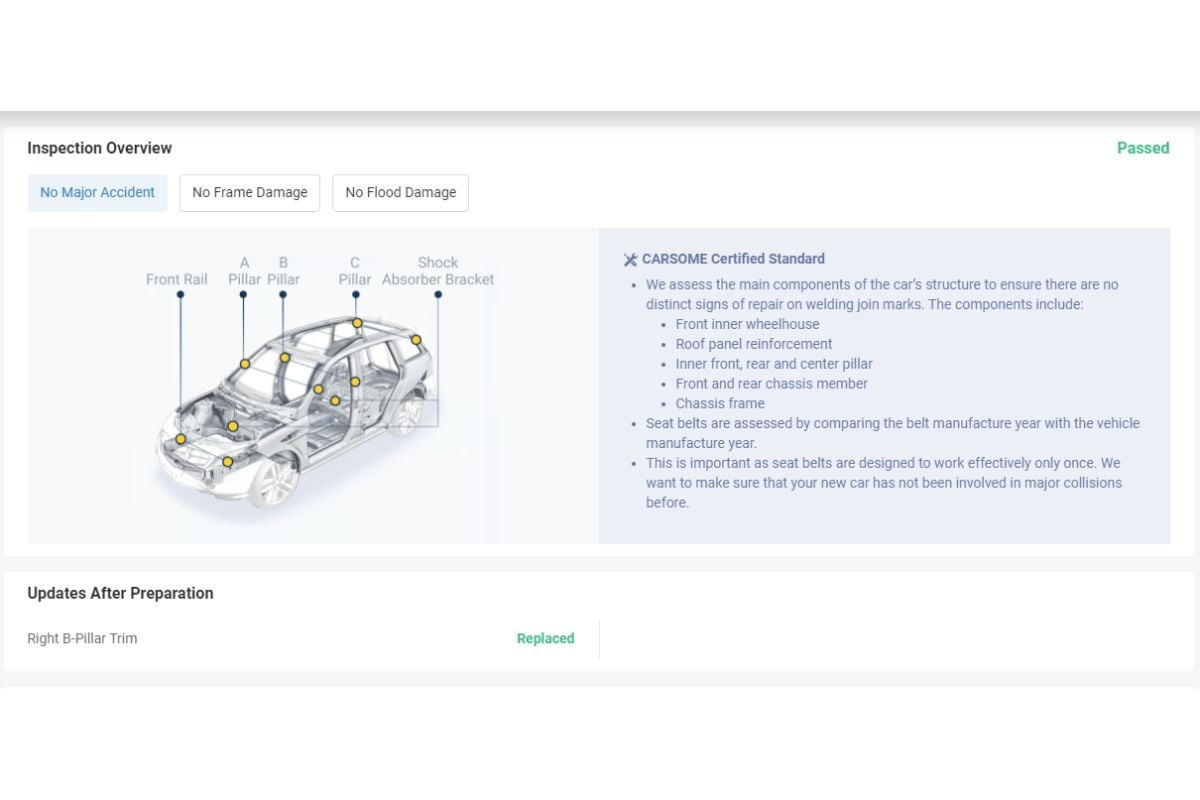 Inspection Overview

Passed

No Major Accident

No Frame Damage

No Flood Damage

Front Rail

A Pillar

B Pillar

C Pillar

Shock Absorber Bracket

CARSOME Certified Standard

- We assess the main components of the car's structure to ensure there are no distinct signs of repair on welding join marks. The components include:
  - Front inner wheelhouse
  - Roof panel reinforcement
  - Inner front, rear and center pillar
  - Front and rear chassis member
  - Chassis frame
- Seat belts are assessed by comparing the belt manufacture year with the vehicle manufacture year.
- This is important as seat belts are designed to work effectively only once. We want to make sure that your new car has not been involved in major collisions before.

Updates After Preparation

Right B-Pillar Trim

Replaced