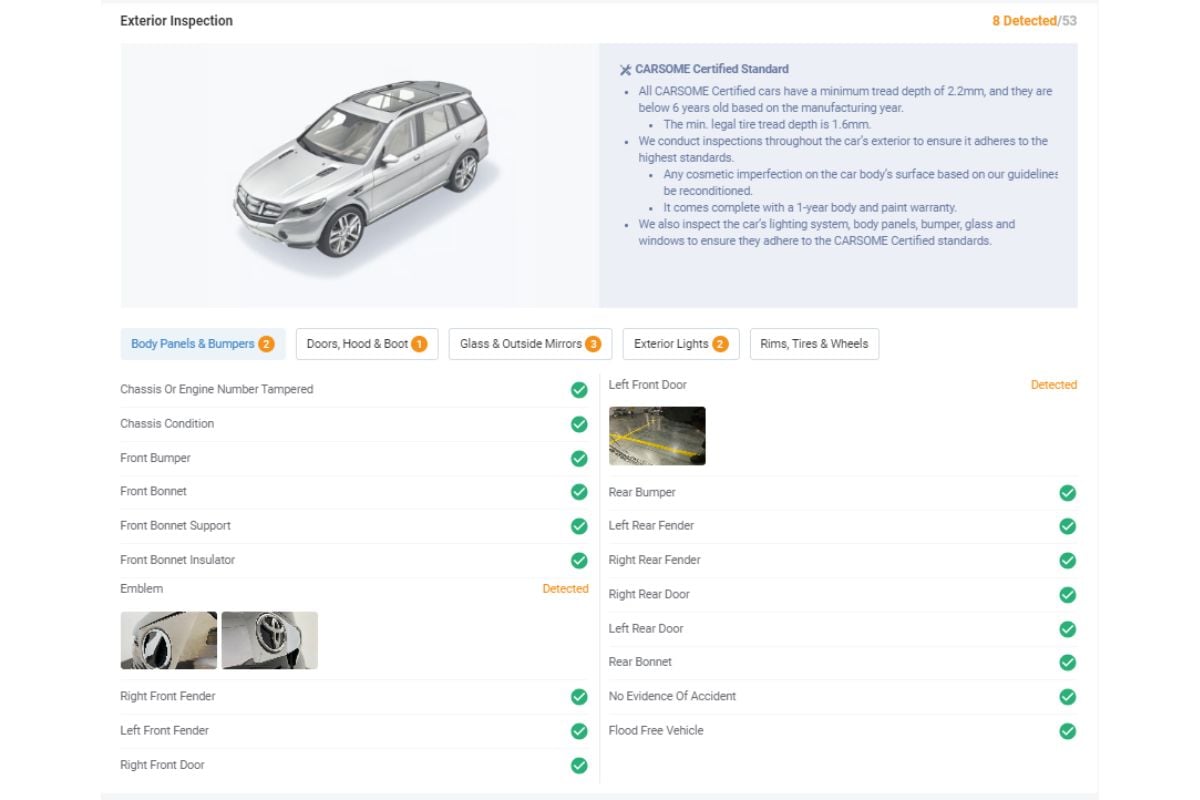 Exterior Inspection

8 Detected/53

CARSOME Certified Standard

- All CARSOME Certified cars have a minimum tread depth of 2.2mm, and they are below 6 years old based on the manufacturing year.
  - The min. legal tire tread depth is 1.6mm.
- We conduct inspections throughout the car's exterior to ensure it adheres to the highest standards.
  - Any cosmetic imperfection on the car body's surface based on our guidelines be reconditioned.
  - It comes complete with a 1-year body and paint warranty.
- We also inspect the car's lighting system, body panels, bumper, glass and windows to ensure they adhere to the CARSOME Certified standards.

Body Panels & Bumpers 2
Doors, Hood & Boot 1
Glass & Outside Mirrors 3
Exterior Lights 2
Rims, Tires & Wheels

Chassis Or Engine Number Tampered
Chassis Condition
Front Bumper
Front Bonnet
Front Bonnet Support
Front Bonnet Insulator
Emblem
Detected
Right Front Fender
Left Front Fender
Right Front Door

Left Front Door
Detected
Rear Bumper
Left Rear Fender
Right Rear Fender
Right Rear Door
Left Rear Door
Rear Bonnet
No Evidence Of Accident
Flood Free Vehicle