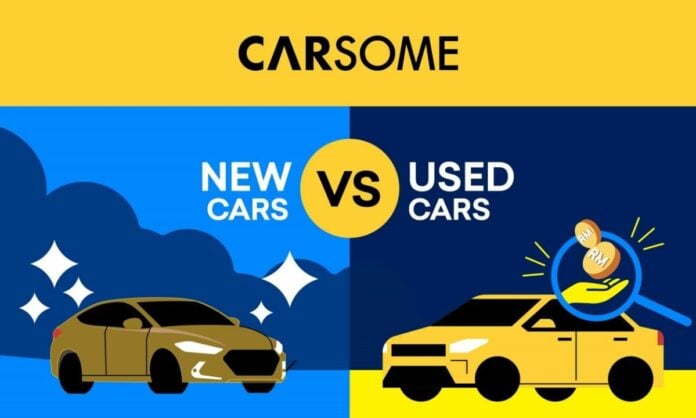 CARSOME

NEW CARS

VS

USED CARS

RM

RM