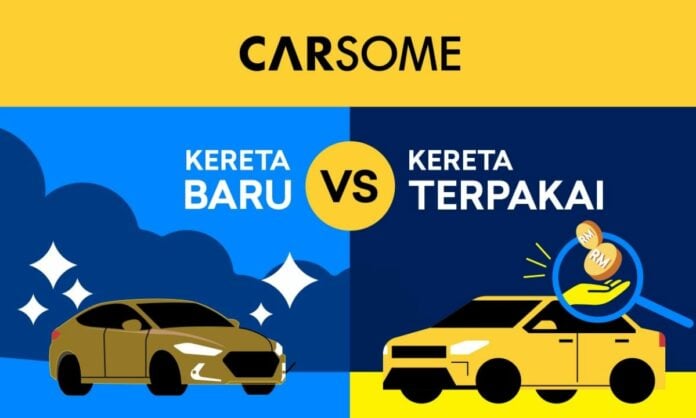 CARSOME

KERETA BARU

VS

KERETA TERPAKAI

RM

RM